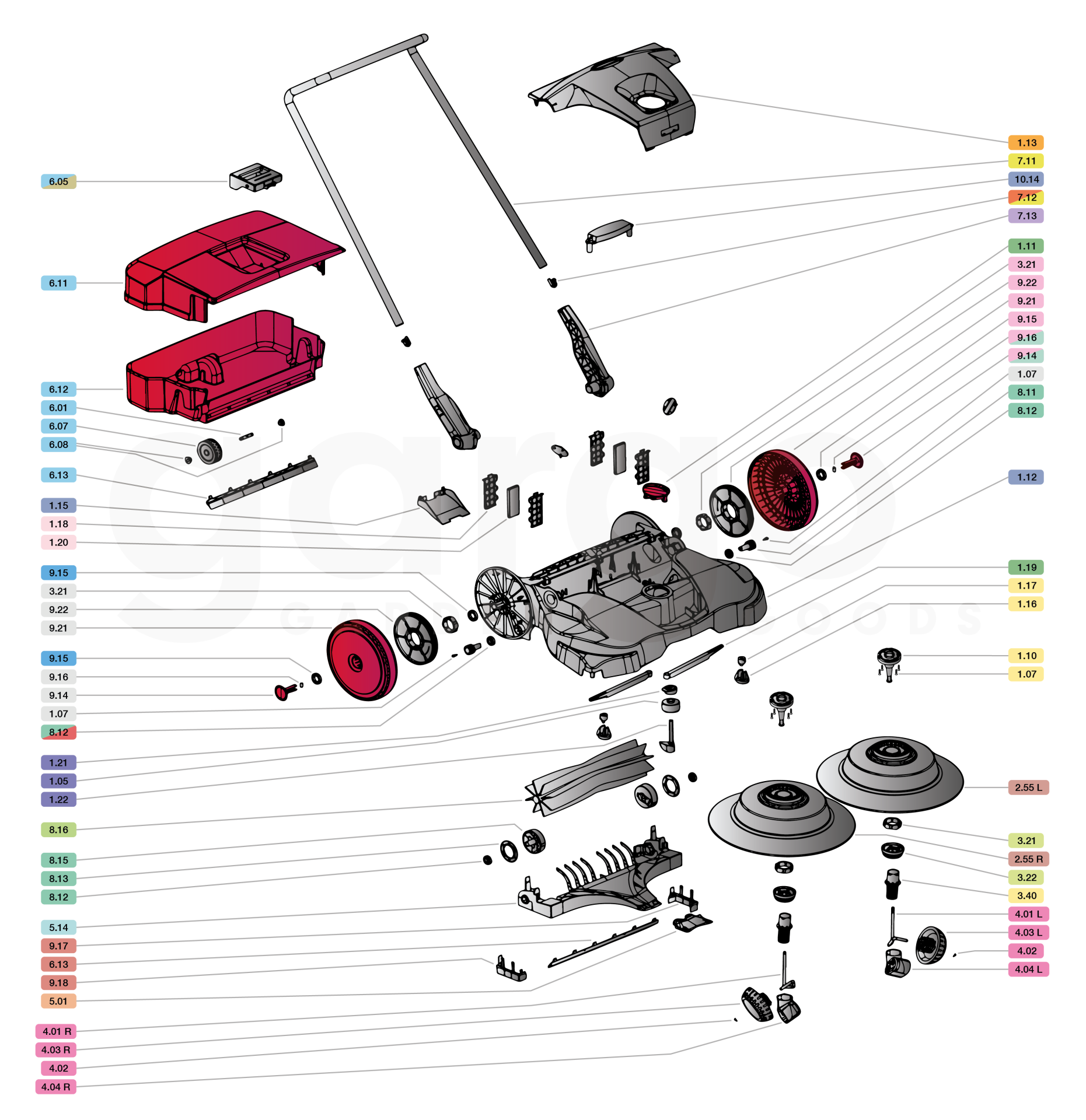 6.05
6.11
6.12
6.01
6.07
6.08
6.13
1.15
1.18
1.20
9.15
3.21
9.22
9.21
9.15
9.16
9.14
1.07
8.12
1.21
1.05
1.22
8.16
8.15
8.13
8.12
5.14
9.17
6.13
9.18
5.01
4.01 R
4.03 R
4.02
4.04 R

1.13
7.11
10.14
7.12
7.13
1.11
3.21
9.22
9.21
9.15
9.16
9.14
1.07
8.11
8.12
1.12
1.19
1.17
1.16
1.10
1.07
2.55 L
3.21
2.55 R
3.22
3.40
4.01 L
4.03 L
4.02
4.04 L

garg
GARDEN GOODS